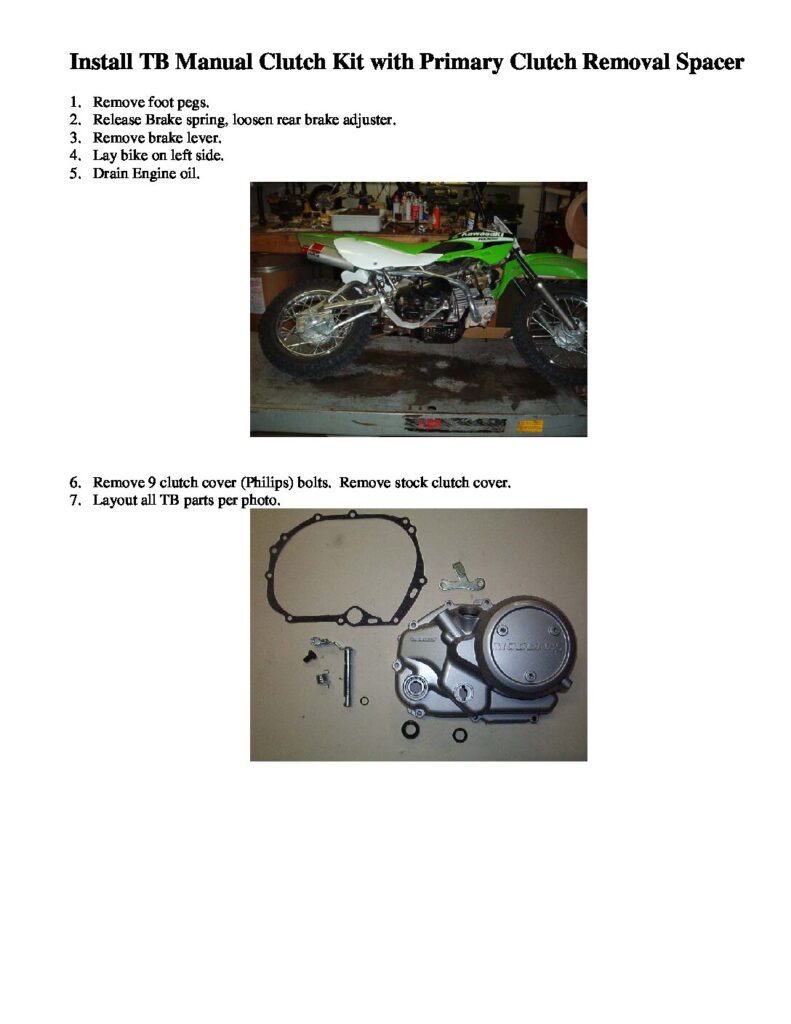 Install TB Manual Clutch Kit with Primary Clutch Removal Spacer

1. Remove foot pegs.
2. Release Brake spring, loosen rear brake adjuster.
3. Remove brake lever.
4. Lay bike on left side.
5. Drain Engine oil.

Kawasaki

6. Remove 9 clutch cover (Philips) bolts. Remove stock clutch cover.
7. Layout all TB parts per photo.